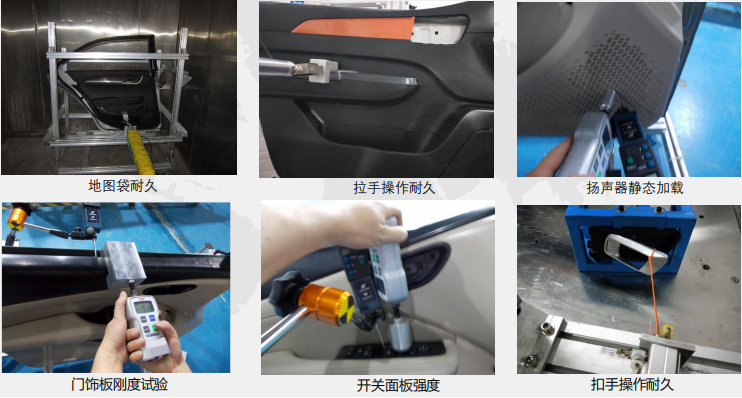 地图袋耐久

拉手操作耐久

扬声器静态加载

门饰板刚度试验

开关面板强度

扣手操作耐久